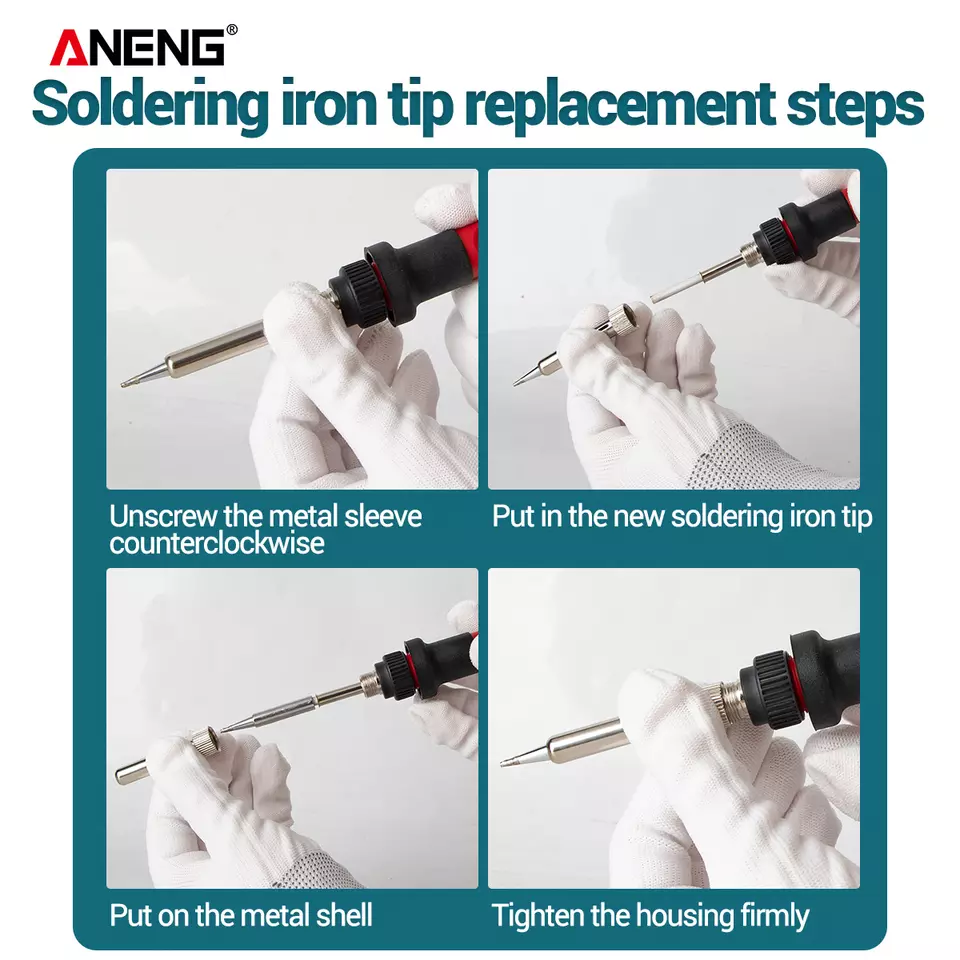 ANENG®

Soldering iron tip replacement steps

Unscrew the metal sleeve counterclockwise

Put in the new soldering iron tip

Put on the metal shell

Tighten the housing firmly